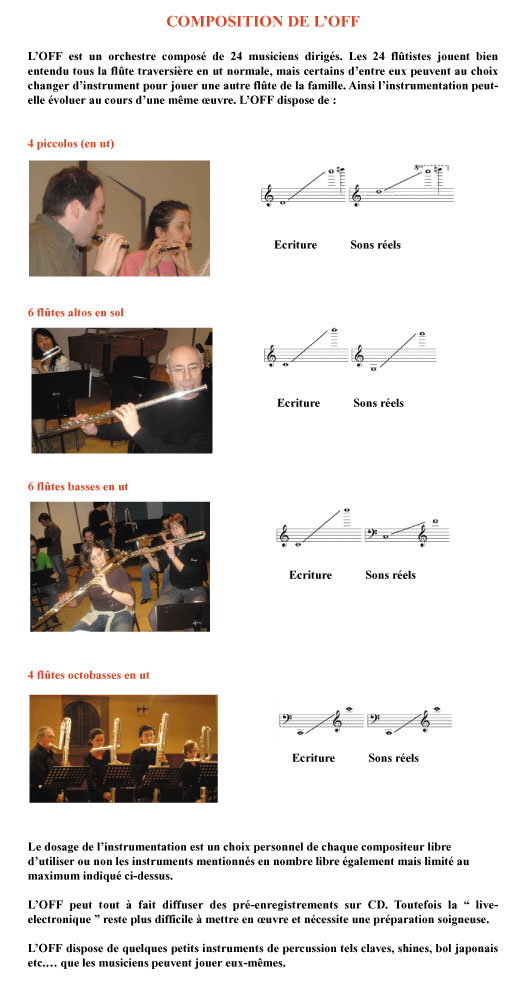 COMPOSITION DE L'OFF

L'OFF est un orchestre composé de 24 musiciens dirigés. Les 24 flûtistes jouent bien entendu tous la flûte traversière en ut normale, mais certains d'entre eux peuvent au choix changer d'instrument pour jouer une autre flûte de la famille. Ainsi l'instrumentation peut-elle évoluer au cours d'une même œuvre. L'OFF dispose de :

4 piccolos (en ut)

Ecriture Sons réels

6 flûtes altos en sol

Ecriture Sons réels

6 flûtes basses en ut

Ecriture Sons réels

4 flûtes octobasses en ut

Ecriture Sons réels

Le dosage de l'instrumentation est un choix personnel de chaque compositeur libre d'utiliser ou non les instruments mentionnés en nombre libre également mais limité au maximum indiqué ci-dessus.

L'OFF peut tout à fait diffuser des pré-enregistrements sur CD. Toutefois la " live-electronique " reste plus difficile à mettre en œuvre et nécessite une préparation soigneuse.

L'OFF dispose de quelques petits instruments de percussion tels claves, shines, bol japonais etc.… que les musiciens peuvent jouer eux-mêmes.